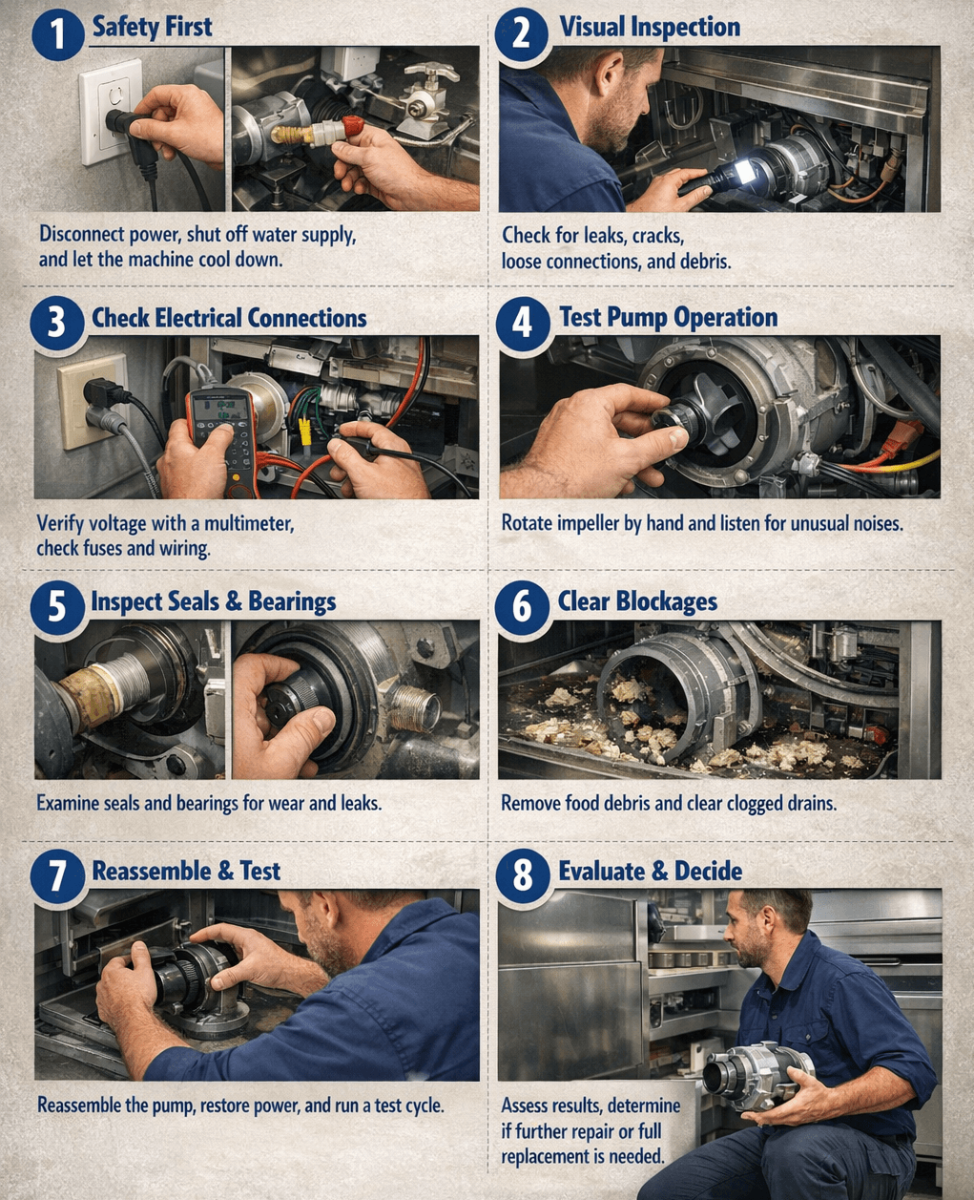 1 Safety First

Disconnect power, shut off water supply, and let the machine cool down.

2 Visual Inspection

Check for leaks, cracks, loose connections, and debris.

3 Check Electrical Connections

Verify voltage with a multimeter, check fuses and wiring.

4 Test Pump Operation

Rotate impeller by hand and listen for unusual noises.

5 Inspect Seals & Bearings

Examine seals and bearings for wear and leaks.

6 Clear Blockages

Remove food debris and clear clogged drains.

7 Reassemble & Test

Reassemble the pump, restore power, and run a test cycle.

8 Evaluate & Decide

Assess results, determine if further repair or full replacement is needed.